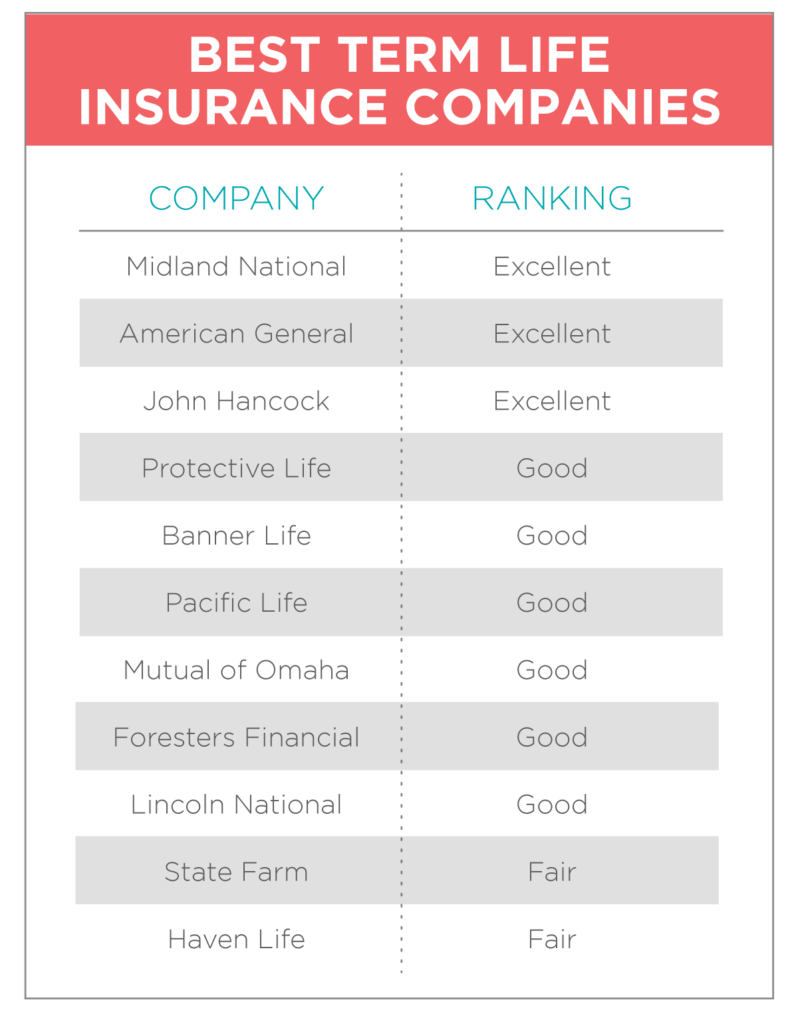 BEST TERM LIFE INSURANCE COMPANIES

| COMPANY | RANKING |
|---|---|
| Midland National | Excellent |
| American General | Excellent |
| John Hancock | Excellent |
| Protective Life | Good |
| Banner Life | Good |
| Pacific Life | Good |
| Mutual of Omaha | Good |
| Foresters Financial | Good |
| Lincoln National | Good |
| State Farm | Fair |
| Haven Life | Fair |