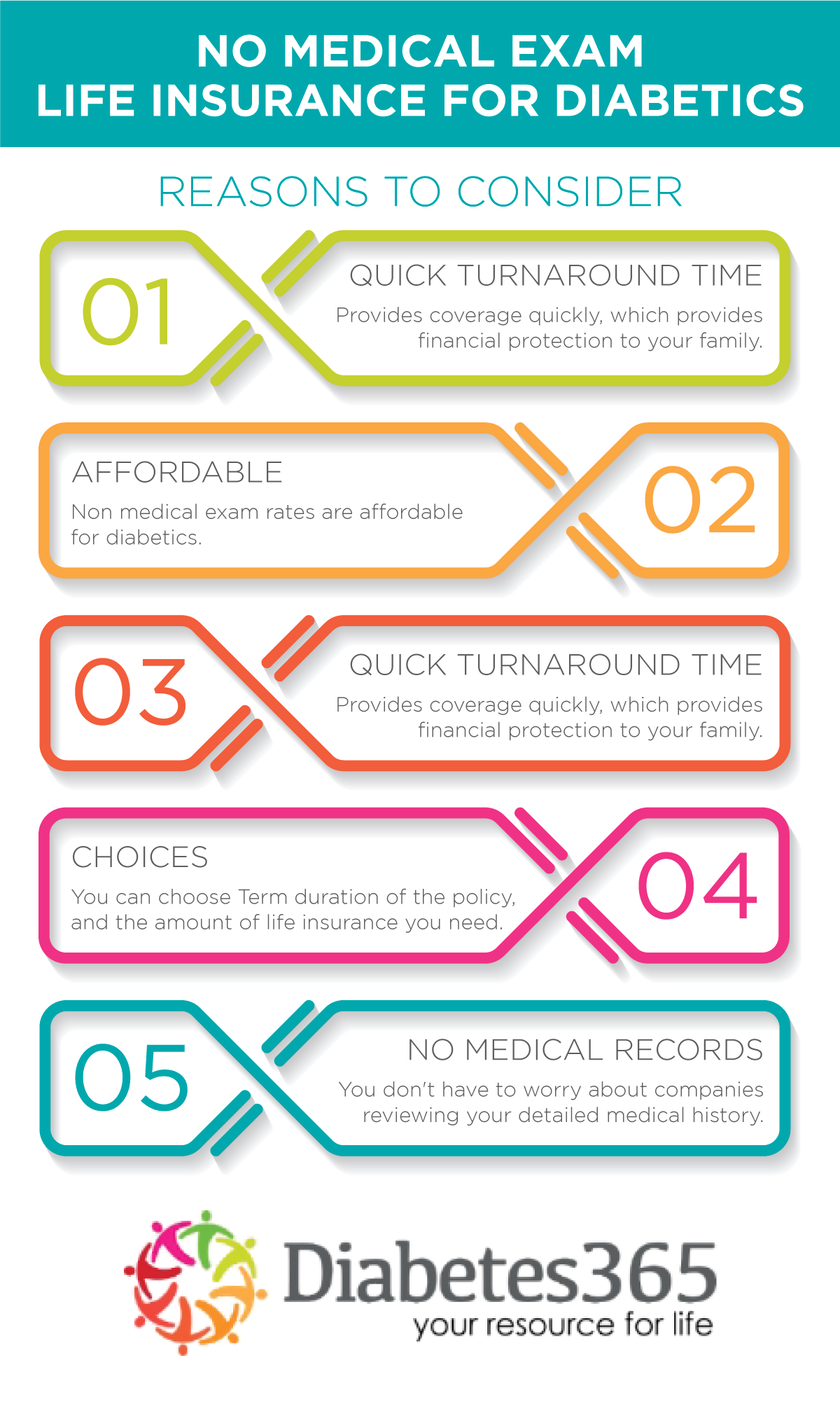 NO MEDICAL EXAM
LIFE INSURANCE FOR DIABETICS

REASONS TO CONSIDER

01

QUICK TURNAROUND TIME

Provides coverage quickly, which provides financial protection to your family.

AFFORDABLE

Non medical exam rates are affordable for diabetics.

02

03

QUICK TURNAROUND TIME

Provides coverage quickly, which provides financial protection to your family.

CHOICES

You can choose Term duration of the policy, and the amount of life insurance you need.

04

05

NO MEDICAL RECORDS

You don't have to worry about companies reviewing your detailed medical history.

Diabetes365
your resource for life