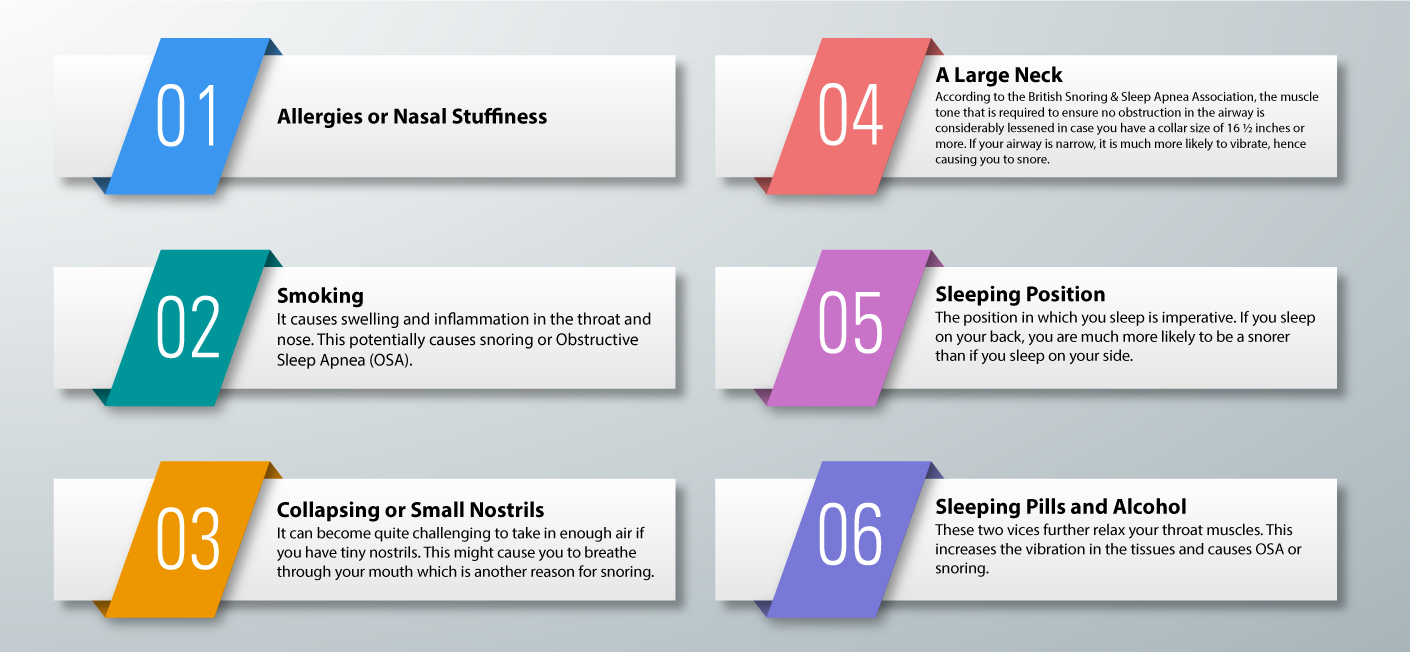 01

Allergies or Nasal Stuffiness

02

Smoking

It causes swelling and inflammation in the throat and nose. This potentially causes snoring or Obstructive Sleep Apnea (OSA).

03

Collapsing or Small Nostrils

It can become quite challenging to take in enough air if you have tiny nostrils. This might cause you to breathe through your mouth which is another reason for snoring.

04

A Large Neck

According to the British Snoring & Sleep Apnea Association, the muscle tone that is required to ensure no obstruction in the airway is considerably lessened in case you have a collar size of 16 ½ inches or more. If your airway is narrow, it is much more likely to vibrate, hence causing you to snore.

05

Sleeping Position

The position in which you sleep is imperative. If you sleep on your back, you are much more likely to be a snorer than if you sleep on your side.

06

Sleeping Pills and Alcohol

These two vices further relax your throat muscles. This increases the vibration in the tissues and causes OSA or snoring.